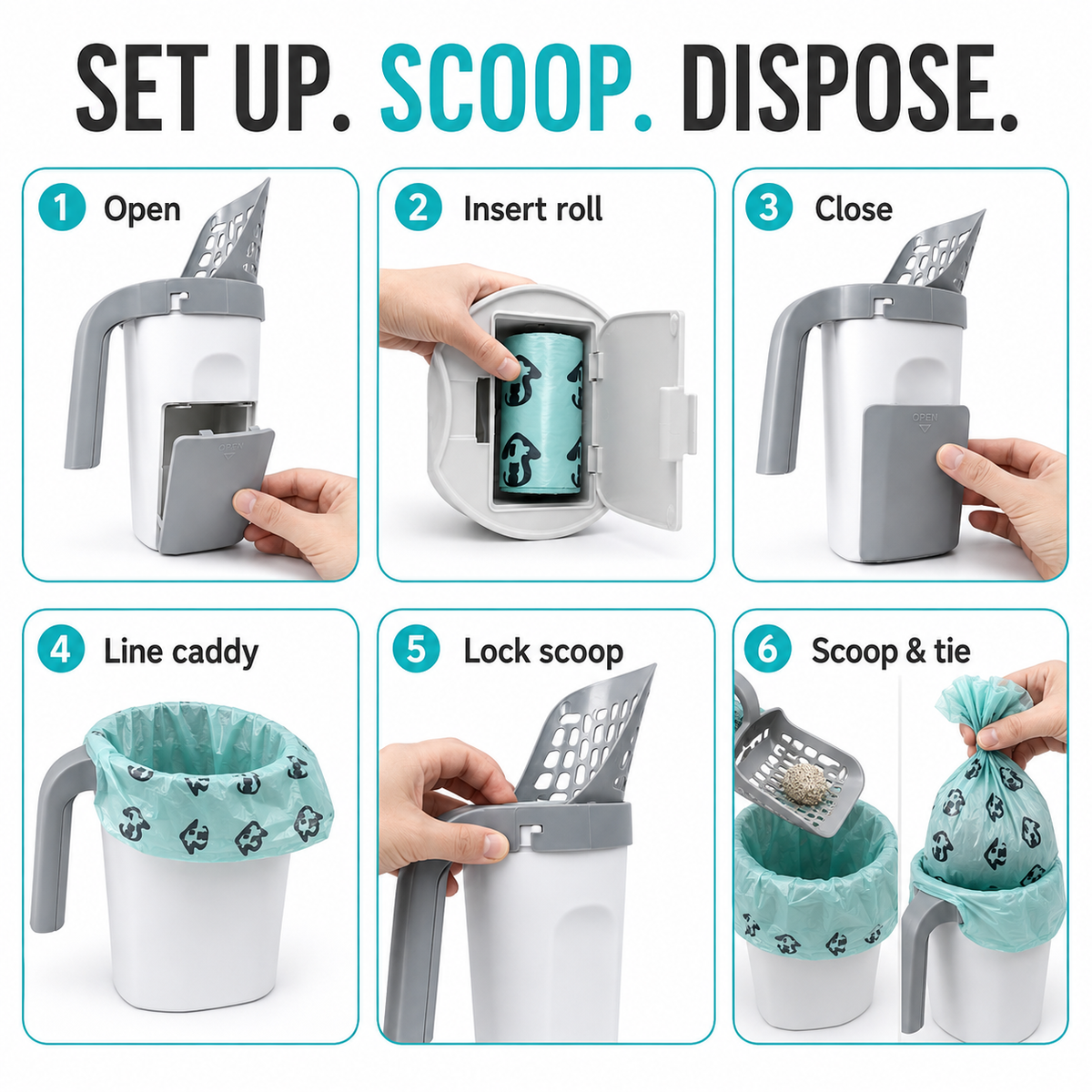 SET UP. SCOOP. DISPOSE.

1 Open

OPEN

2 Insert roll

3 Close

OPEN

4 Line caddy

5 Lock scoop

6 Scoop & tie